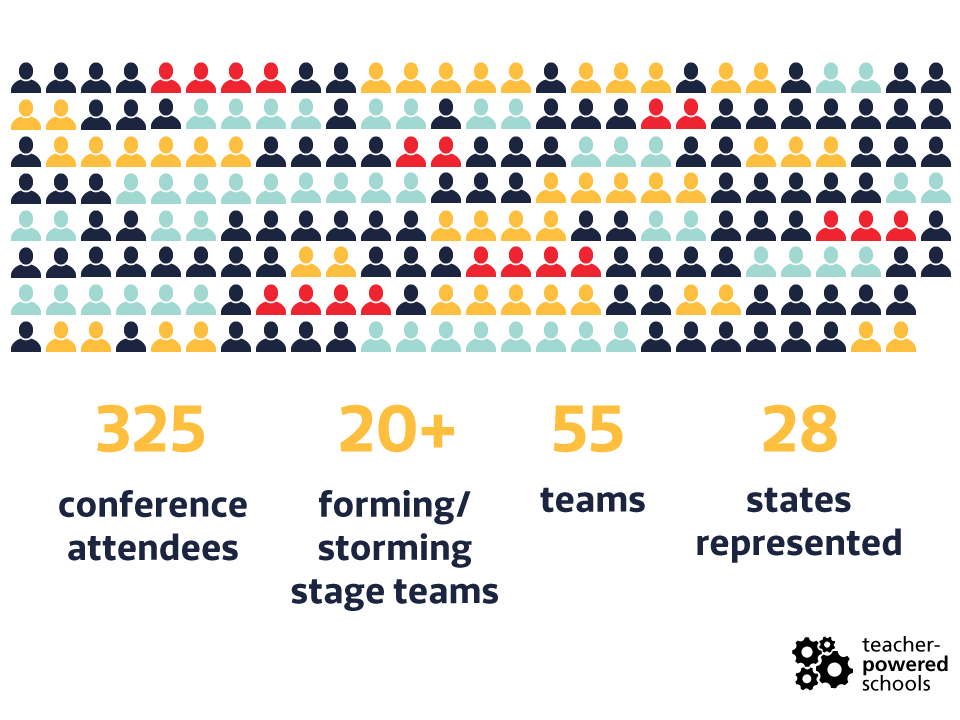 325
conference attendees

20+
forming/ storming stage teams

55
teams

28
states represented

teacher-powered schools