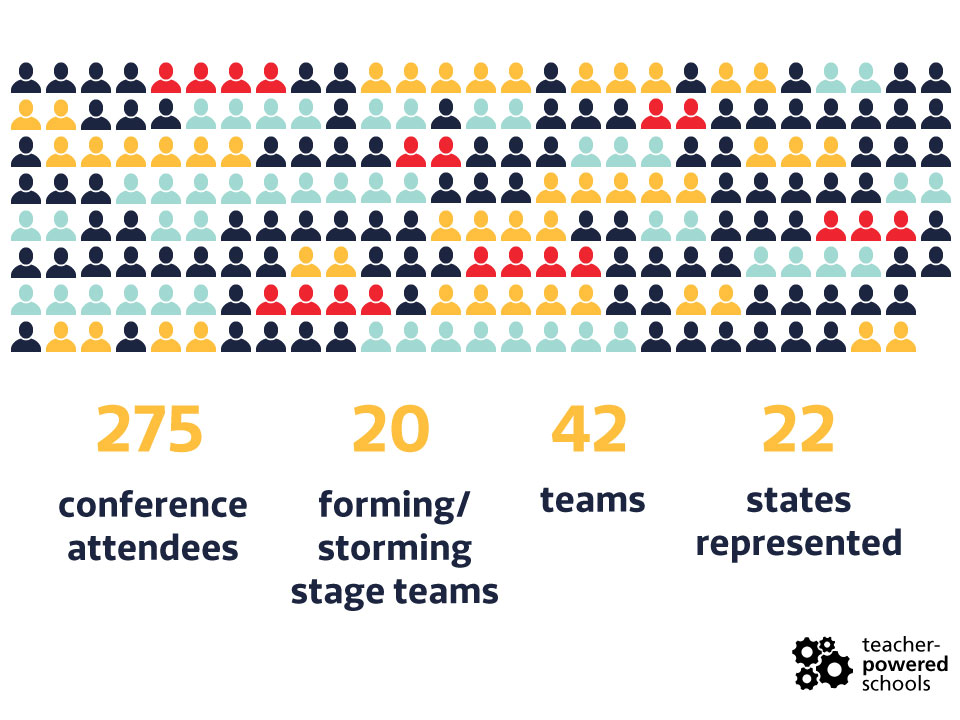 275
conference attendees

20
forming/ storming stage teams

42
teams

22
states represented

teacher-powered schools